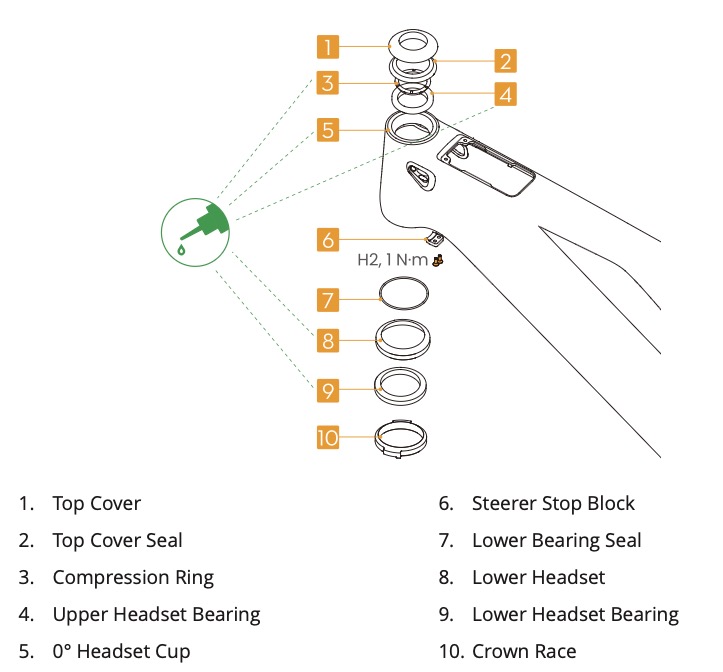 1
2
3
4
5
6
H2, 1 N·m
7
8
9
10

1. Top Cover
2. Top Cover Seal
3. Compression Ring
4. Upper Headset Bearing
5. 0° Headset Cup

6. Steerer Stop Block
7. Lower Bearing Seal
8. Lower Headset
9. Lower Headset Bearing
10. Crown Race