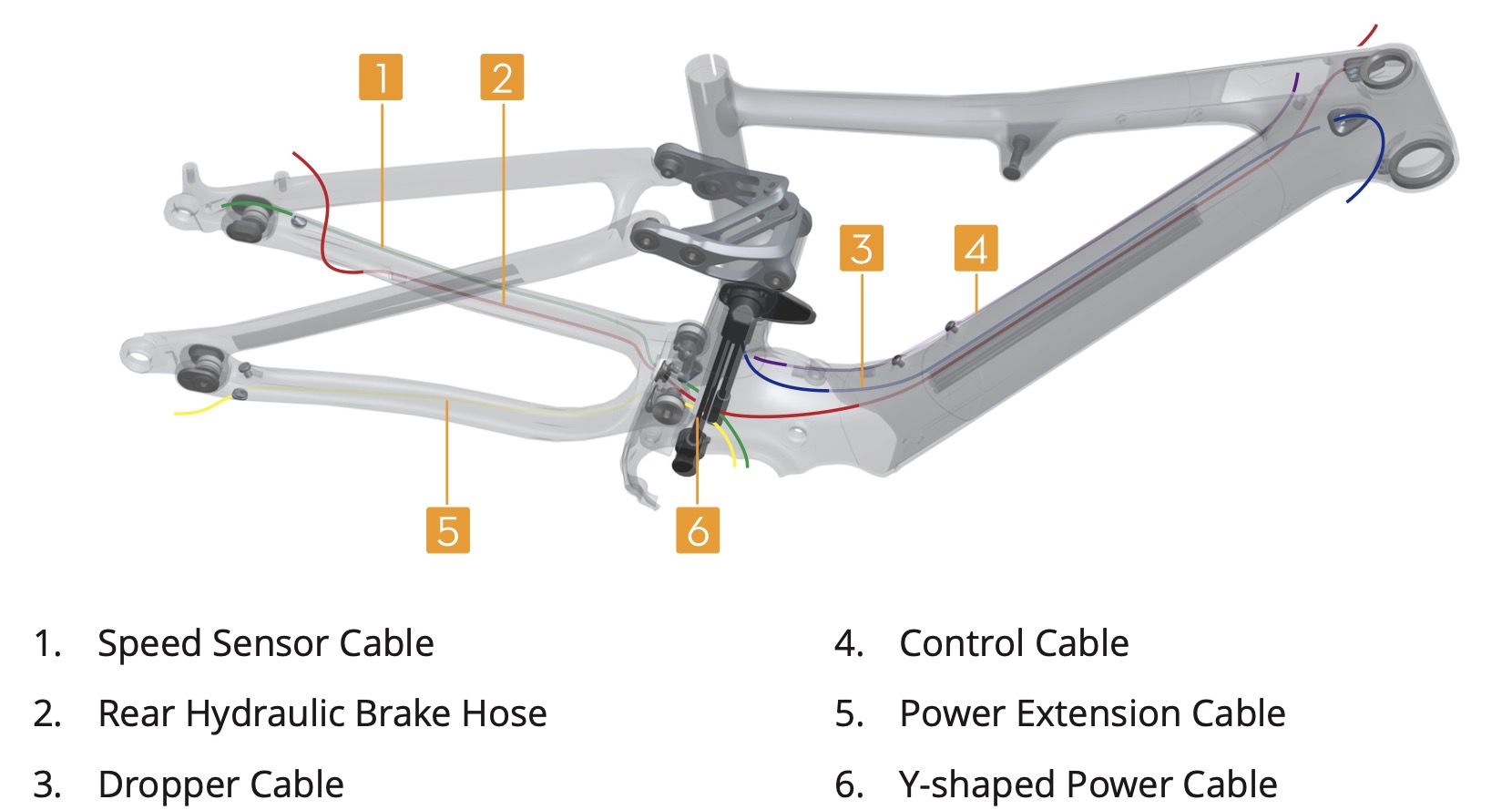 1
2
3
4
5
6

1. Speed Sensor Cable
2. Rear Hydraulic Brake Hose
3. Dropper Cable

4. Control Cable
5. Power Extension Cable
6. Y-shaped Power Cable